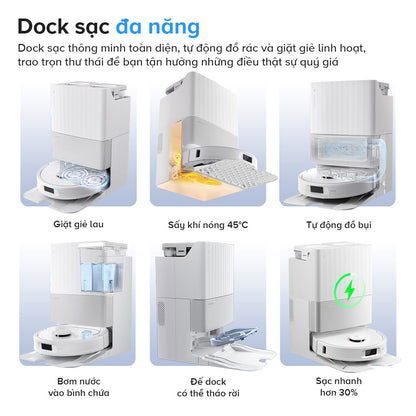 Dock sạc đa năng

Dock sạc thông minh toàn diện, tự động đổ rác và giặt giẻ linh hoạt, trao trọn thư thái để bạn tận hưởng những điều thật sự quý giá

Giặt giẻ lau

Sấy khí nóng 45°C

Tự động đổ bụi

Bơm nước vào bình chứa

Đế dock có thể tháo rời

Sạc nhanh hơn 30%