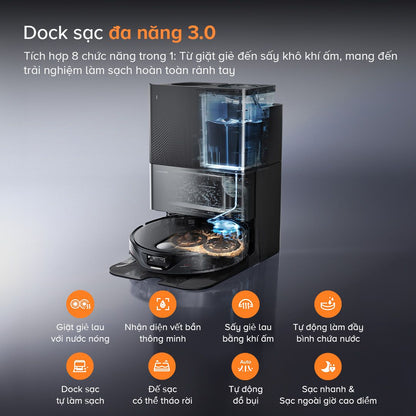 Dock sạc đa năng 3.0

Tích hợp 8 chức năng trong 1: Từ giặt giẻ đến sấy khô khí ấm, mang đến trải nghiệm làm sạch hoàn toàn rảnh tay

Giặt giẻ lau với nước nóng

Nhận diện vết bẩn thông minh

Sấy giẻ lau bằng khí ấm

Tự động làm đầy bình chứa nước

Dock sạc tự làm sạch

Đế sạc có thể tháo rời

Auto

Tự động đổ bụi

Sạc nhanh & Sạc ngoài giờ cao điểm